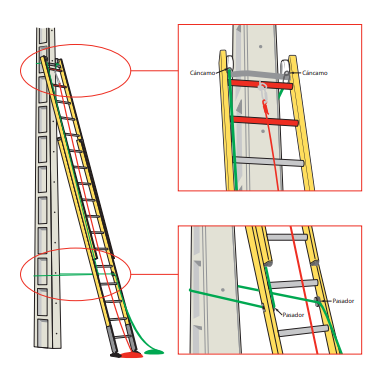 Cáncamo
Cáncamo
Pasador
Pasador